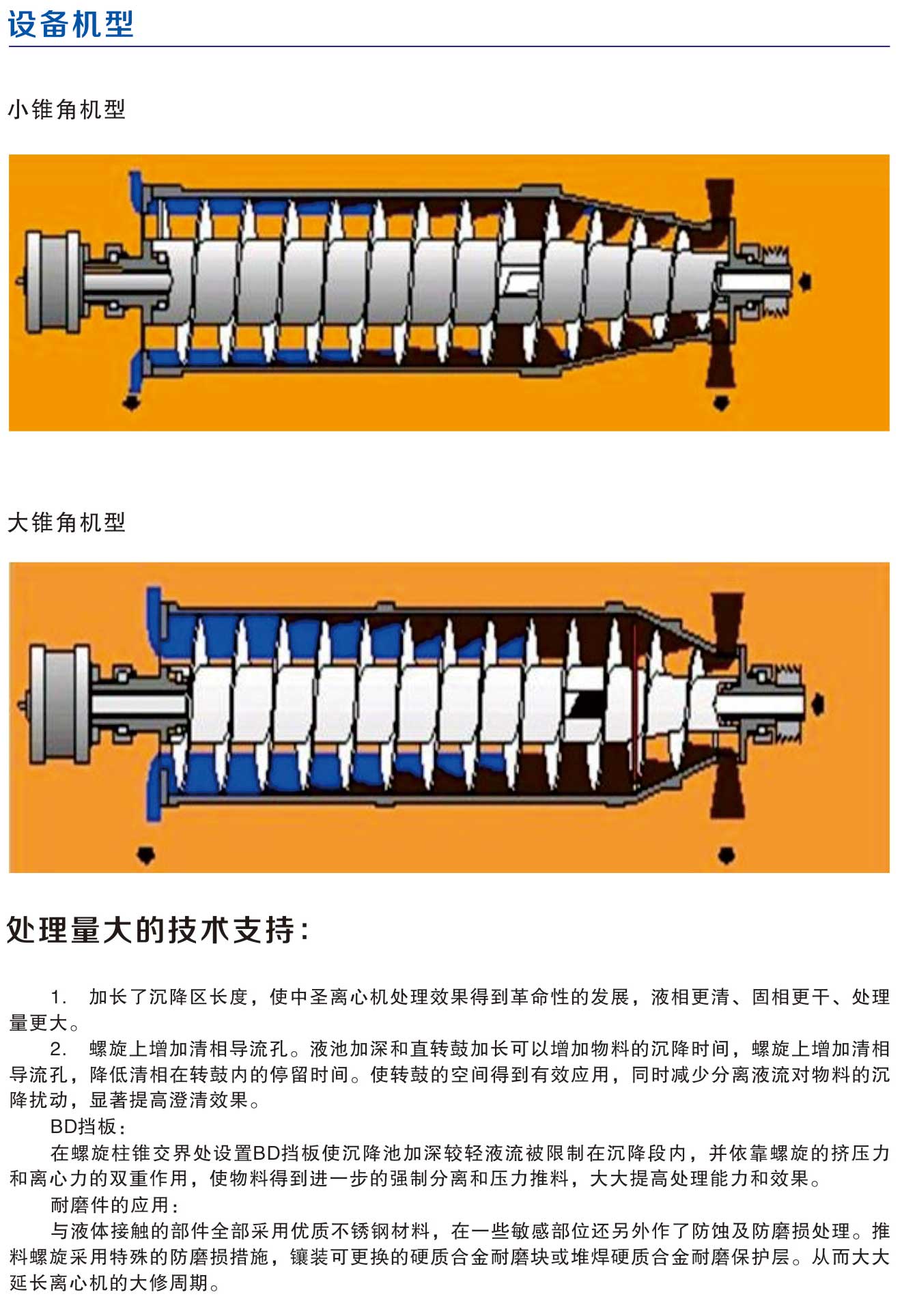 设备机型

小锥角机型

大锥角机型

处理量大的技术支持：

1. 加长了沉降区长度，使中圣离心机处理效果得到革命性的发展，液相更清、固相更干、处理量更大。

2. 螺旋上增加清相导流孔。液池加深和直转鼓加长可以增加物料的沉降时间，螺旋上增加清相导流孔，降低清相在转鼓内的停留时间。使转鼓的空间得到有效应用，同时减少分离液流对物料的沉降扰动，显著提高澄清效果。

BD挡板：

在螺旋柱锥交界处设置BD挡板使沉降池加深较轻液流被限制在沉降段内，并依靠螺旋的挤压力和离心力的双重作用，使物料得到进一步的强制分离和压力推料，大大提高处理能力和效果。

耐磨件的应用：

与液体接触的部件全部采用优质不锈钢材料，在一些敏感部位还另外作了防蚀及防磨损处理。推料螺旋采用特殊的防磨损措施，镶装可更换的硬质合金耐磨块或堆焊硬质合金耐磨保护层。从而大大延长离心机的大修周期。