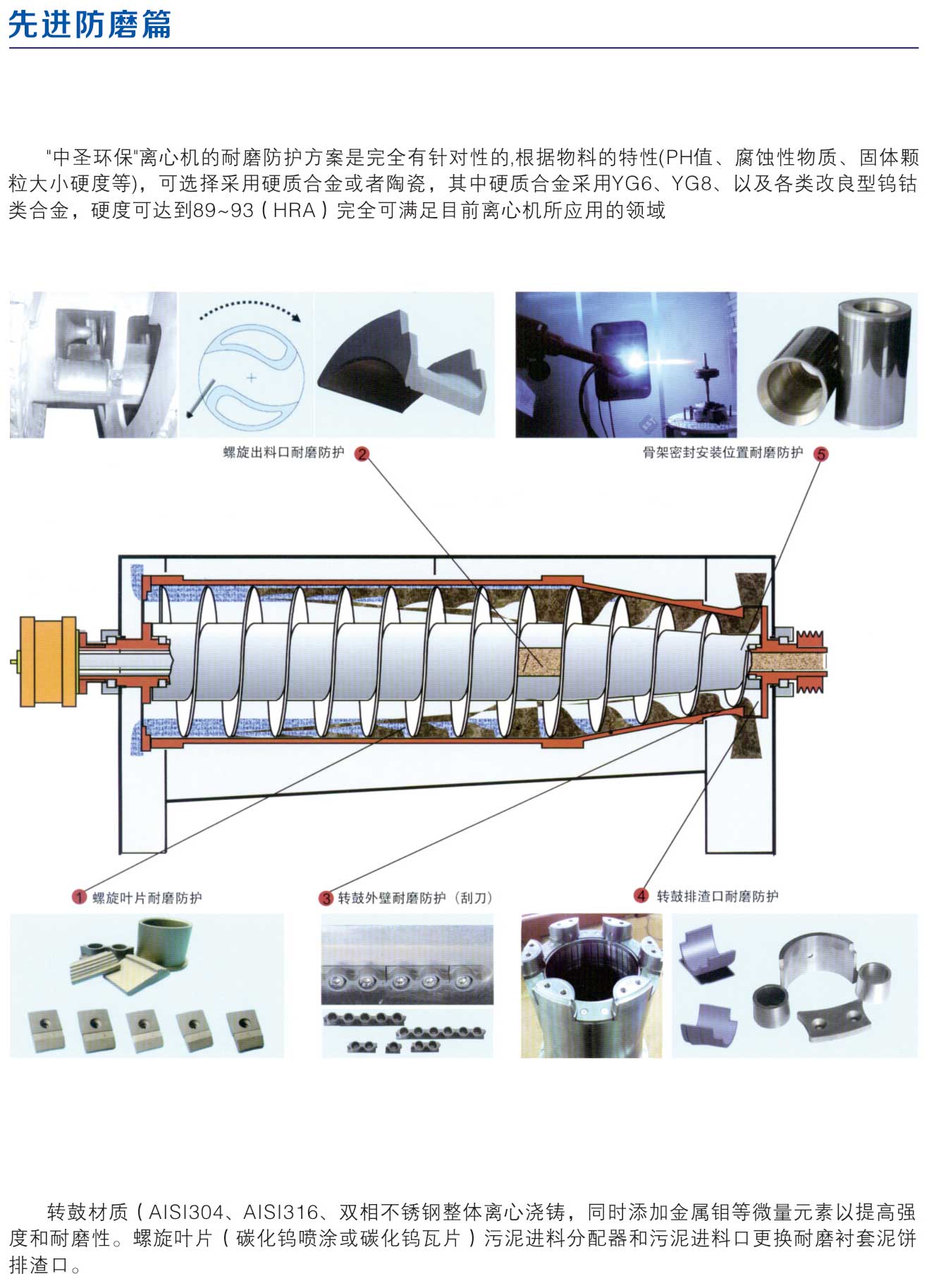 先进防磨篇

"中圣环保"离心机的耐磨防护方案是完全有针对性的,根据物料的特性(PH值、腐蚀性物质、固体颗粒大小硬度等)，可选择采用硬质合金或者陶瓷，其中硬质合金采用YG6、YG8、以及各类改良型钨钴类合金，硬度可达到89~93（HRA）完全可满足目前离心机所应用的领域

螺旋出料口耐磨防护 2

骨架密封安装位置耐磨防护 5

1 螺旋叶片耐磨防护

3 转鼓外壁耐磨防护（刮刀）

4 转鼓排渣口耐磨防护

转鼓材质（AISI304、AISI316、双相不锈钢整体离心浇铸，同时添加金属钼等微量元素以提高强度和耐磨性。螺旋叶片（碳化钨喷涂或碳化钨瓦片）污泥进料分配器和污泥进料口更换耐磨衬套泥饼排渣口。